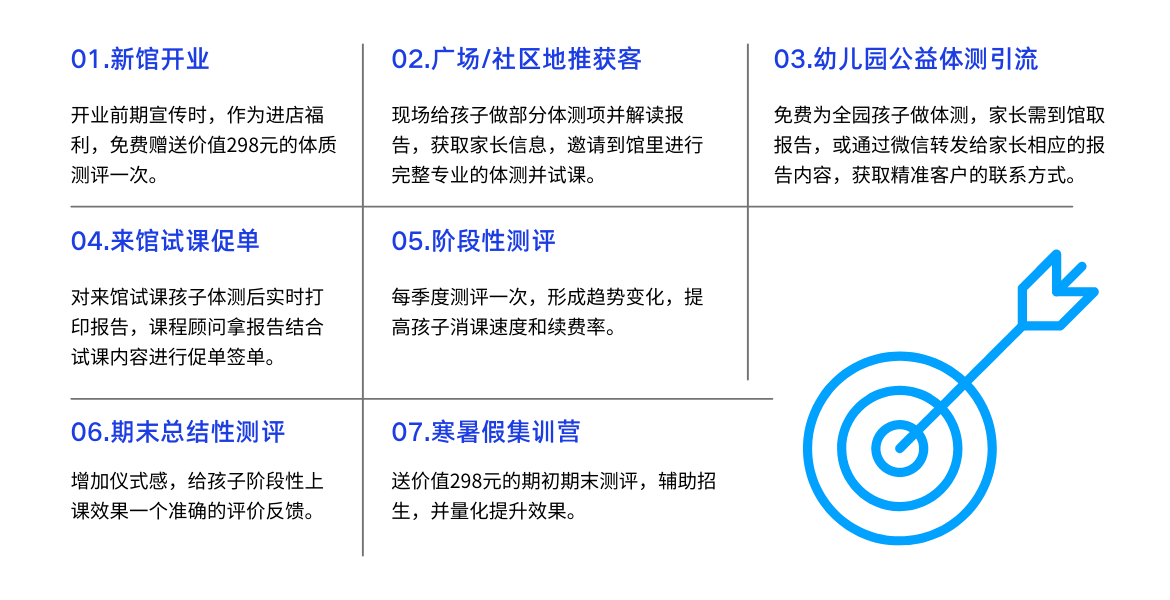 01.新馆开业

开业前期宣传时，作为进店福利，免费赠送价值298元的体质测评一次。

02.广场/社区地推获客

现场给孩子做部分体测项并解读报告，获取家长信息，邀请到馆里进行完整专业的体测并试课。

03.幼儿园公益体测引流

免费为全园孩子做体测，家长需到馆取报告，或通过微信转发给家长相应的报告内容，获取精准客户的联系方式。

04.来馆试课促单

对来馆试课孩子体测后实时打印报告，课程顾问拿报告结合试课内容进行促单签单。

05.阶段性测评

每季度测评一次，形成趋势变化，提高孩子消课速度和续费率。

06.期末总结性测评

增加仪式感，给孩子阶段性上课效果一个准确的评价反馈。

07.寒暑假集训营

送价值298元的期初期末测评，辅助招生，并量化提升效果。